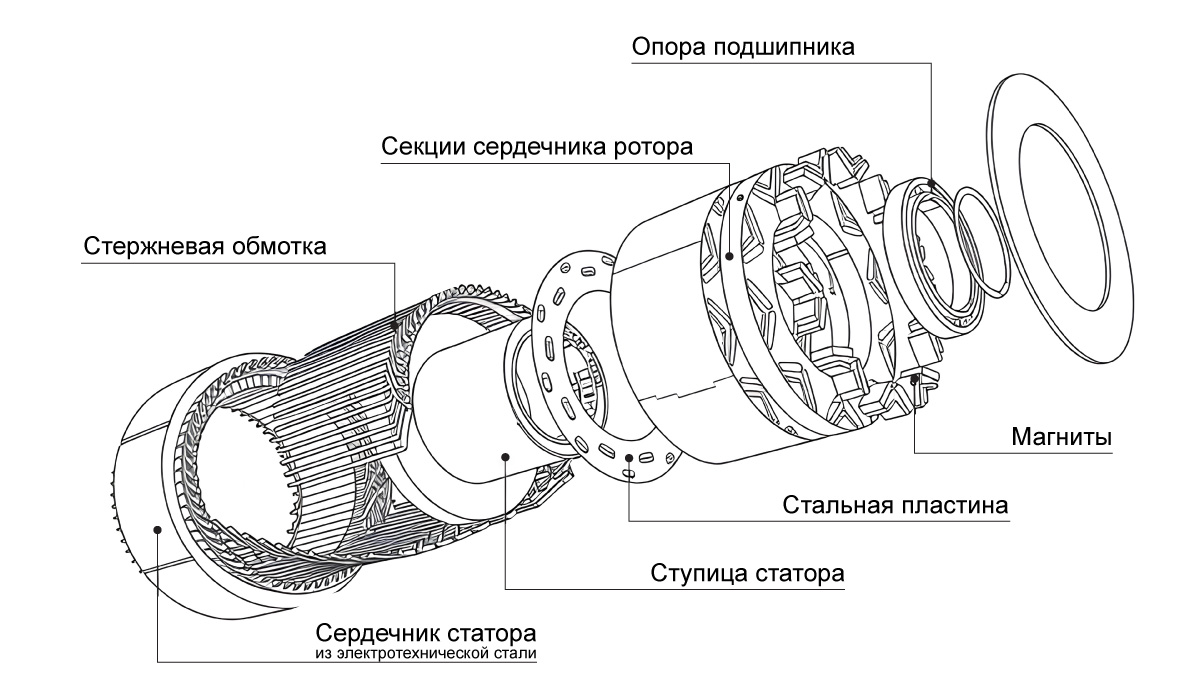 Опора подшипника

Секции сердечника ротора

Стержневая обмотка

Магниты

Стальная пластина

Ступица статора

Сердечник статора
из электротехнической стали