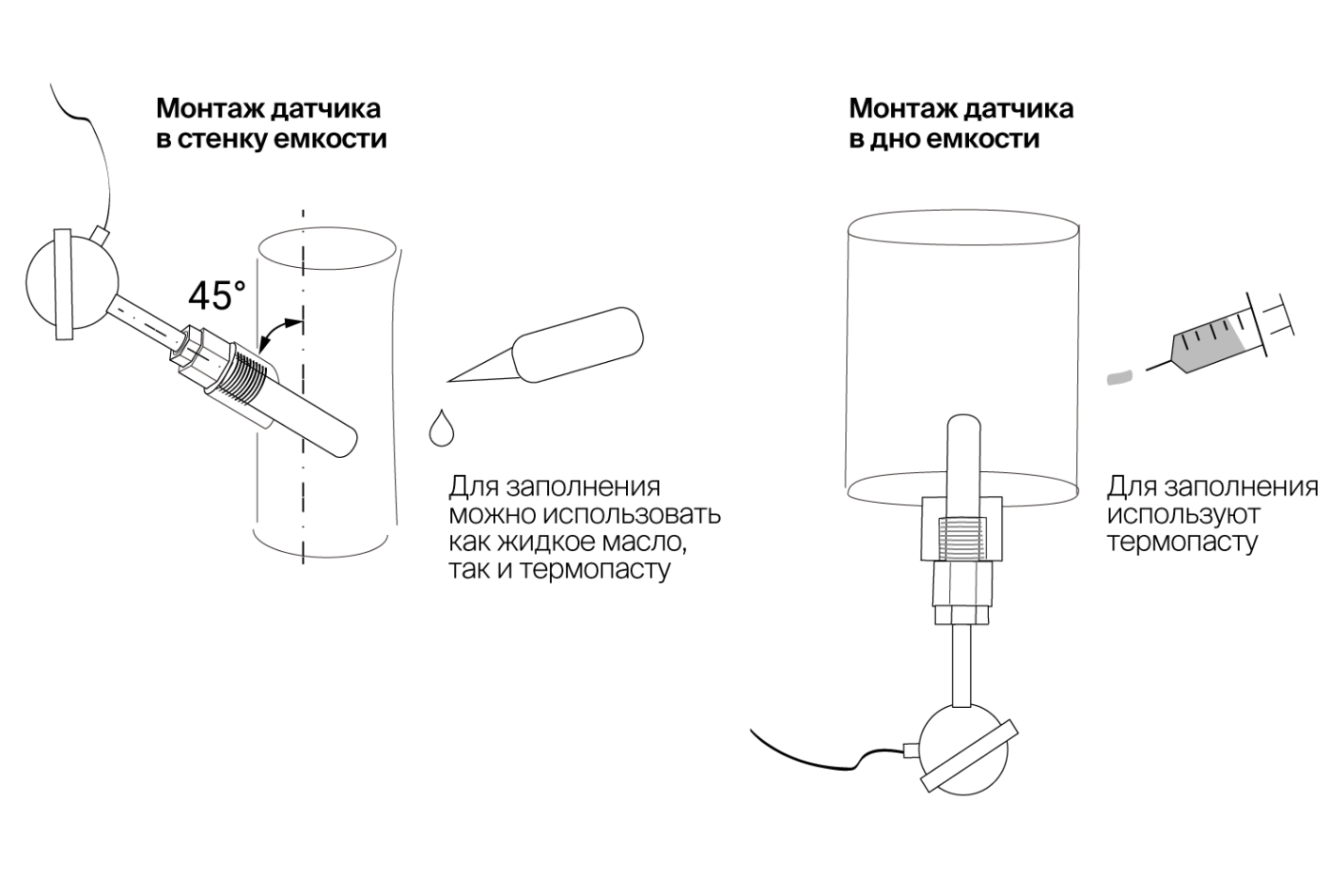 Монтаж датчика в стенку емкости

45°

Для заполнения можно использовать как жидкое масло, так и термопасту

Монтаж датчика в дно емкости

Для заполнения используют термопасту