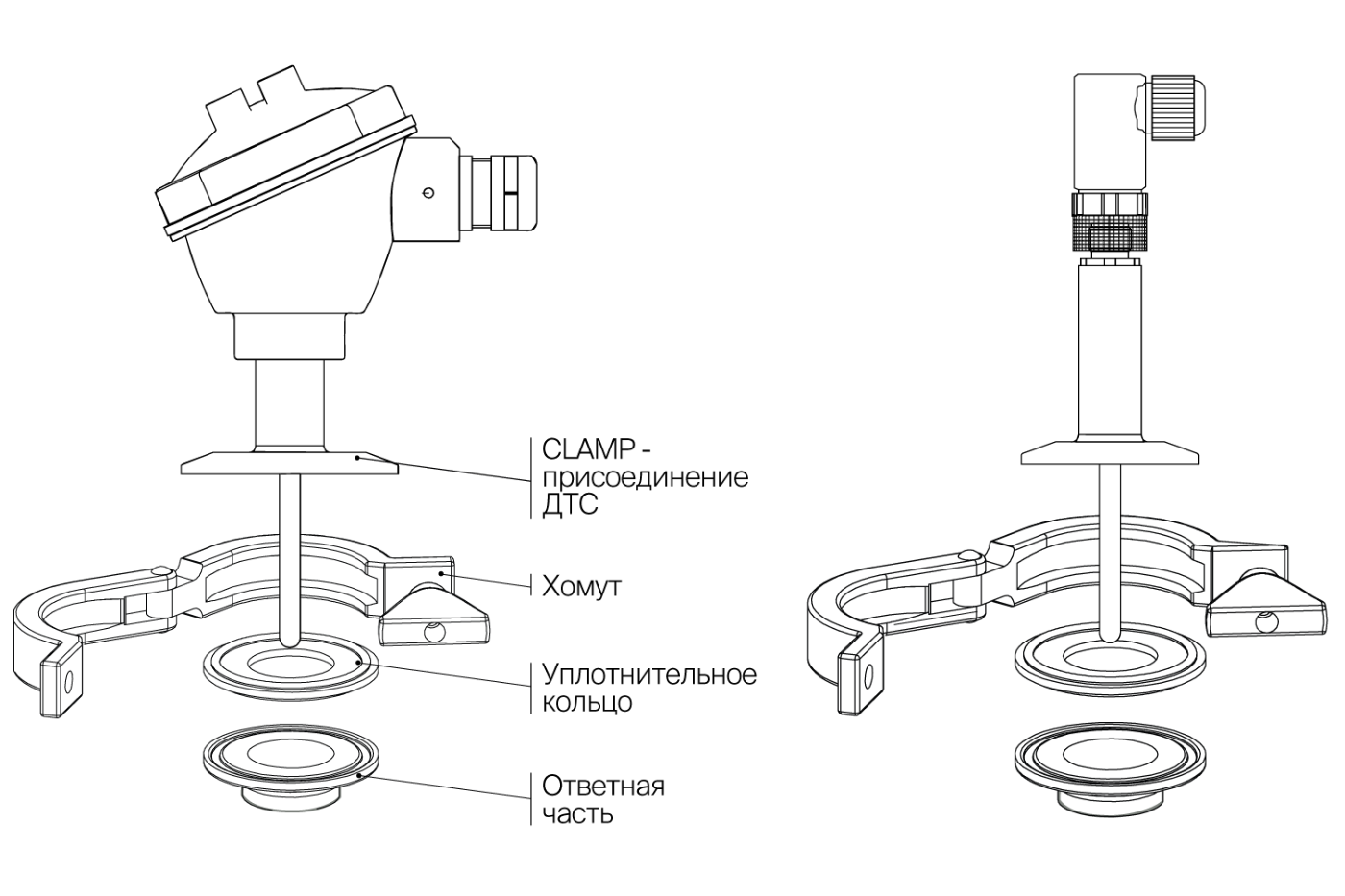 CLAMP - присоединение ДТС

Хомут

Уплотнительное кольцо

Ответная часть