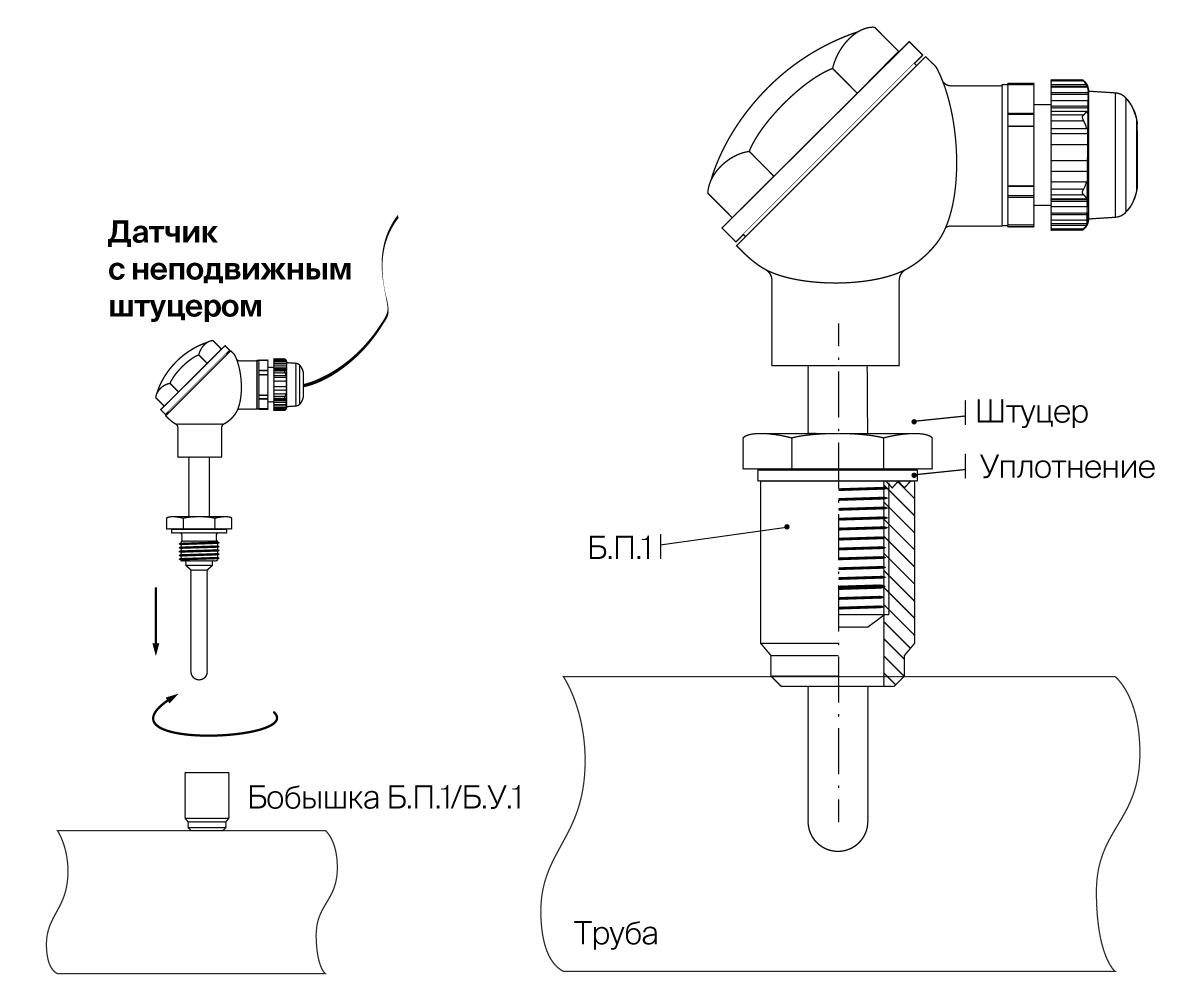 Датчик с неподвижным штуцером

Бобышка Б.П.1/Б.У.1

Штуцер

Уплотнение

Б.П.1

Труба