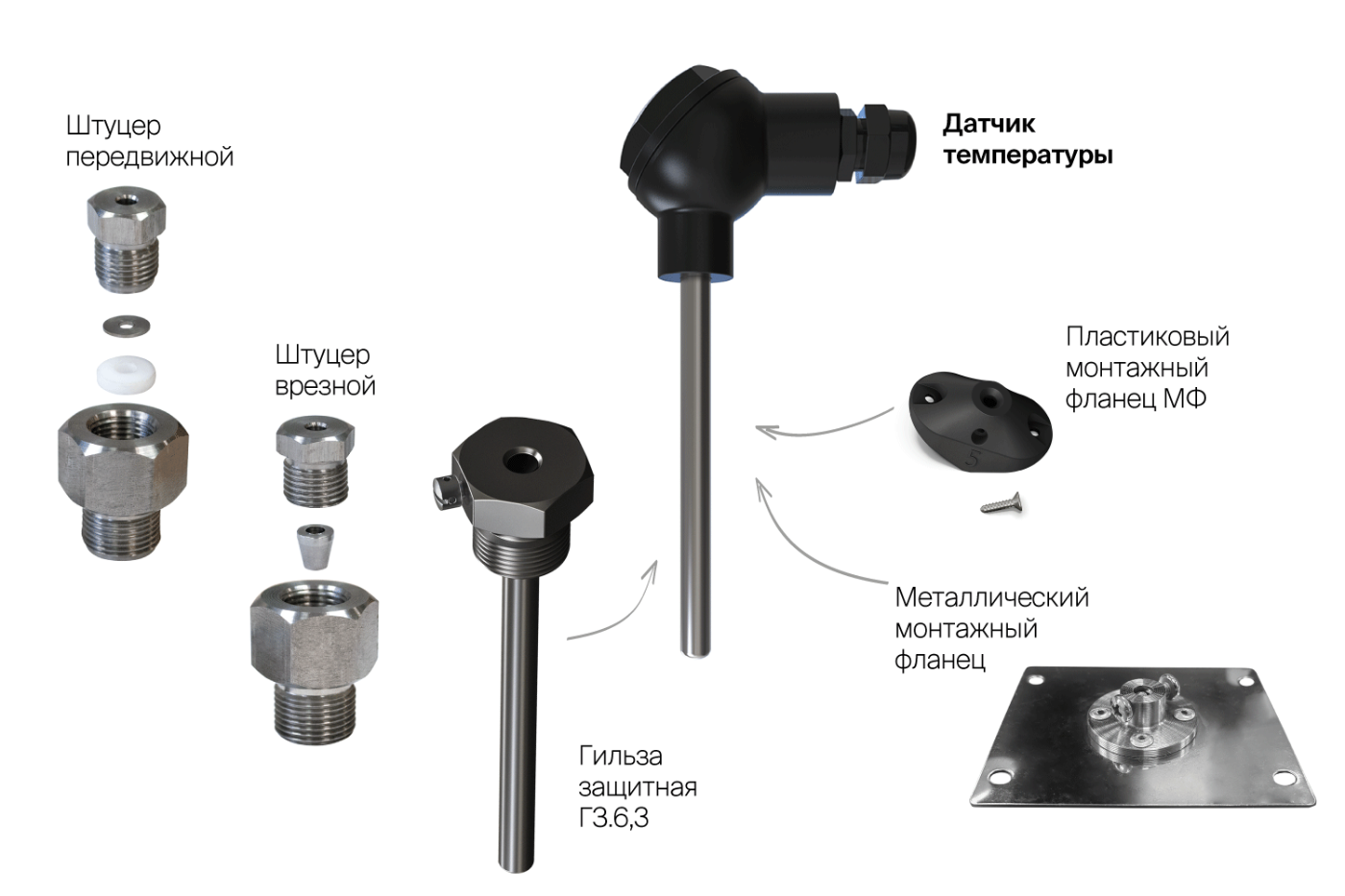 Штуцер передвижной

Штуцер врезной

Датчик температуры

Пластиковый монтажный фланец МФ

Металлический монтажный фланец

Гильза защитная ГЗ.6,3