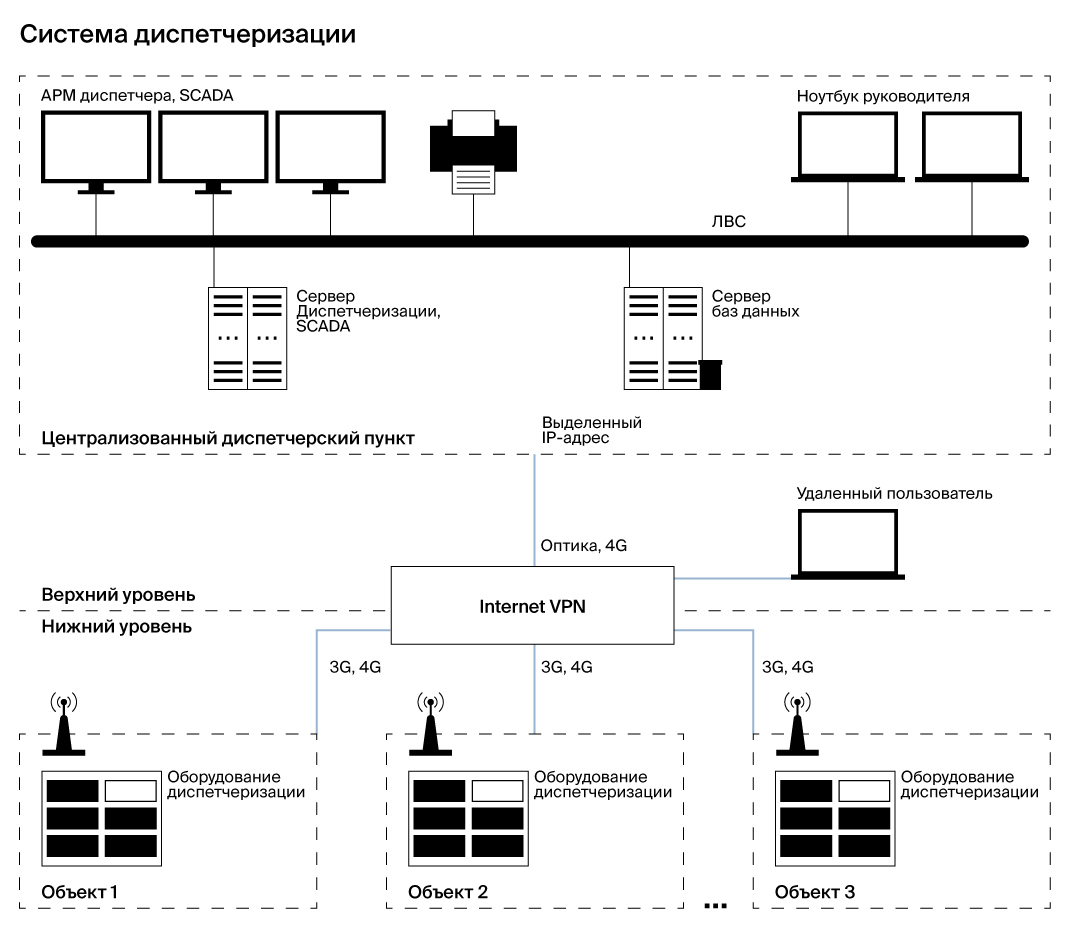 Система диспетчеризации

АРМ диспетчера, SCADA

Ноутбук руководителя

ЛВС

Сервер Диспетчеризации, SCADA

Сервер баз данных

Централизованный диспетчерский пункт

Выделенный IP-адрес

Удаленный пользователь

Оптика, 4G

Верхний уровень

Internet VPN

Нижний уровень

3G, 4G

3G, 4G

3G, 4G

Оборудование диспетчеризации

Объект 1

Оборудование диспетчеризации

Объект 2

...

Оборудование диспетчеризации

Объект 3