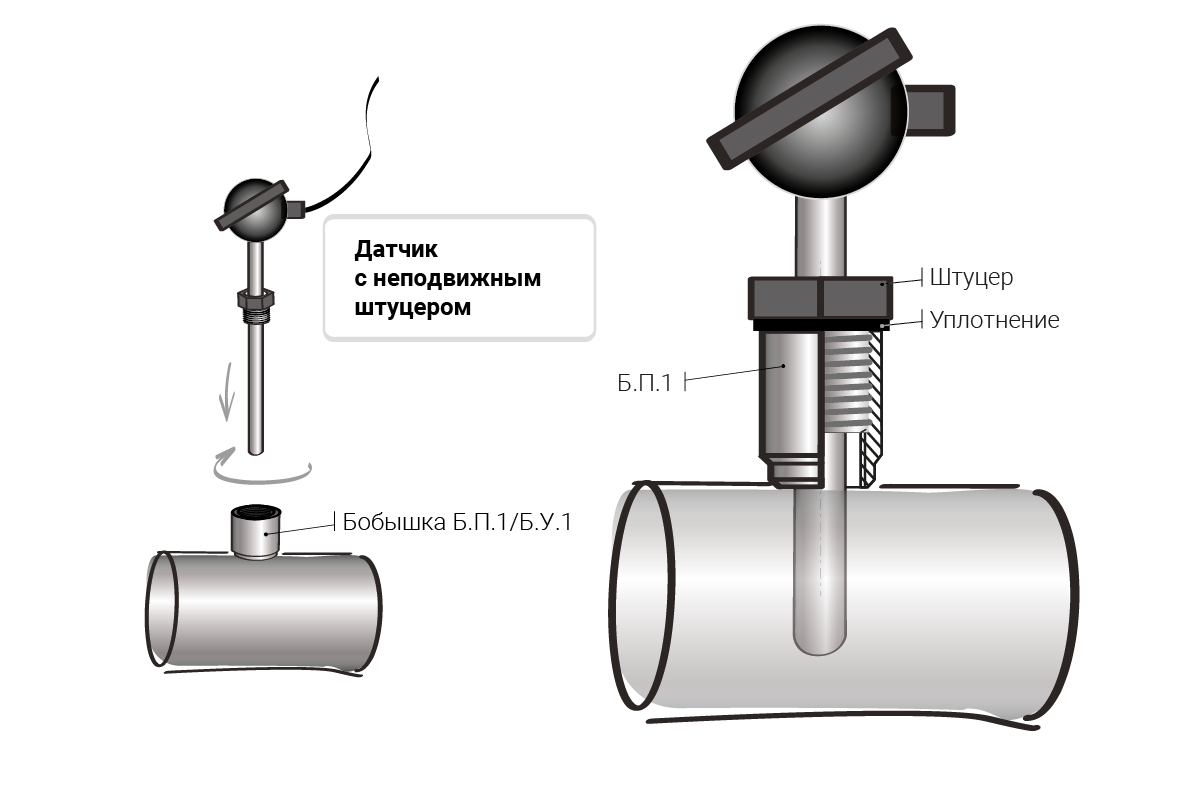 Датчик с неподвижным штуцером

Бобышка Б.П.1/Б.У.1

Штуцер

Уплотнение

Б.П.1