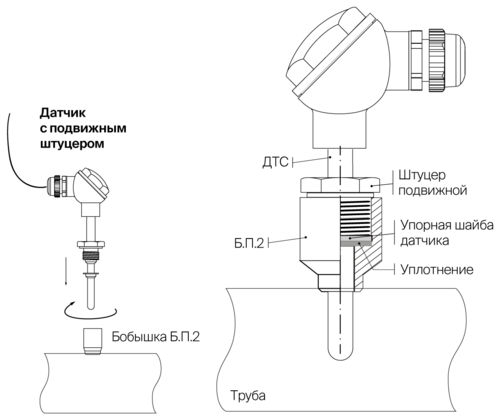 Датчик с подвижным штуцером

Бобышка Б.П.2

ДТС

Штуцер подвижной

Б.П.2

Упорная шайба датчика

Уплотнение

Труба